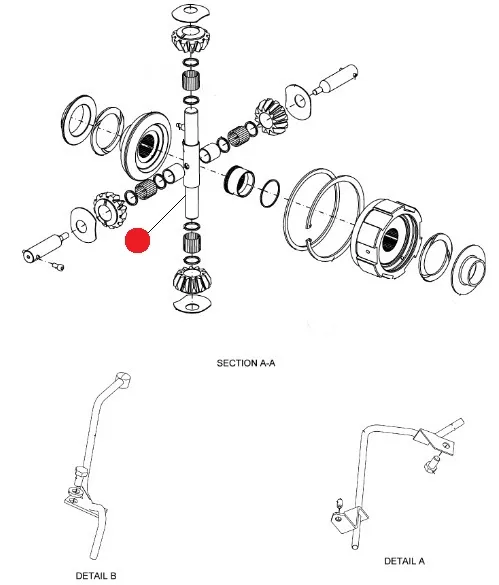 SECTION A-A

DETAIL B

DETAIL A