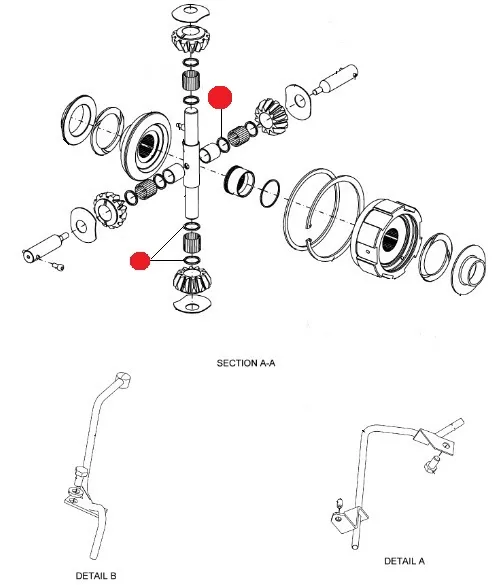 SECTION A-A

DETAIL B

DETAIL A