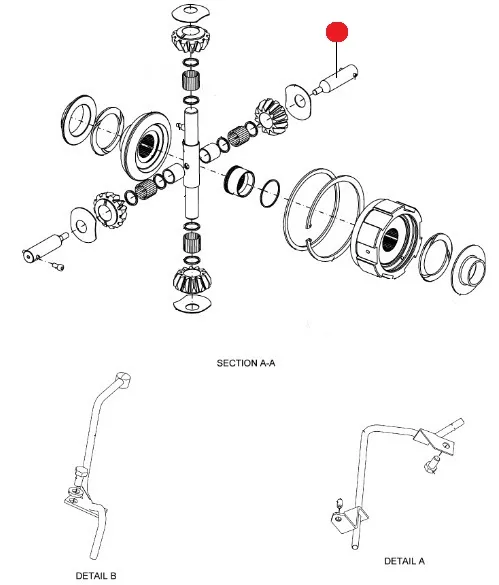 SECTION A-A

DETAIL B

DETAIL A