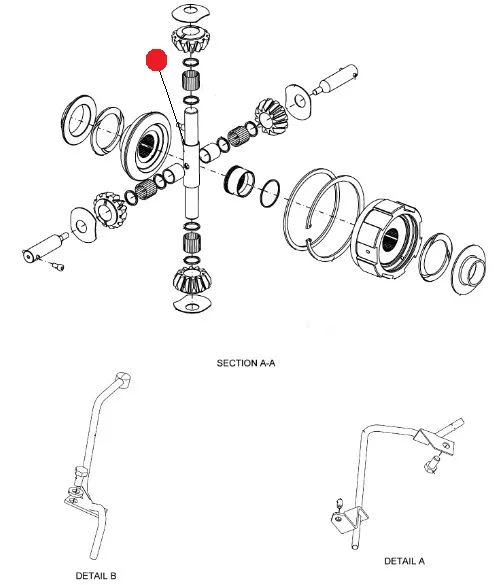 SECTION A-A

DETAIL B

DETAIL A