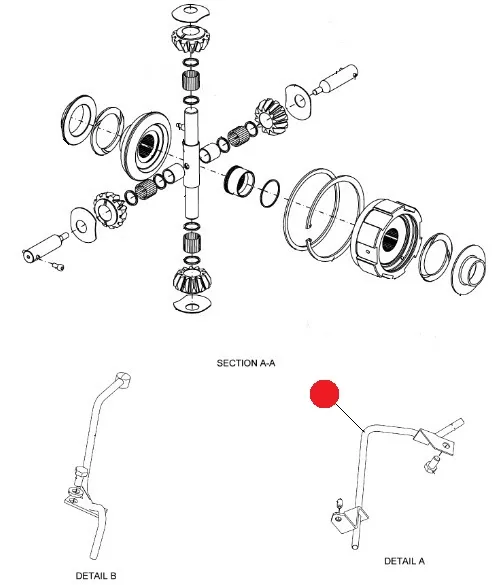 SECTION A-A

DETAIL B

DETAIL A