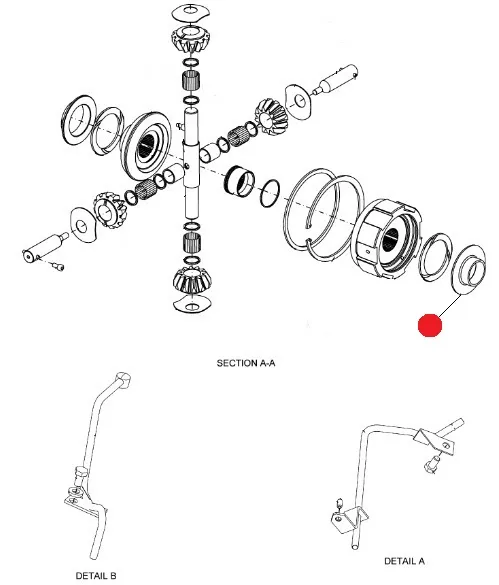 SECTION A-A

DETAIL B

DETAIL A