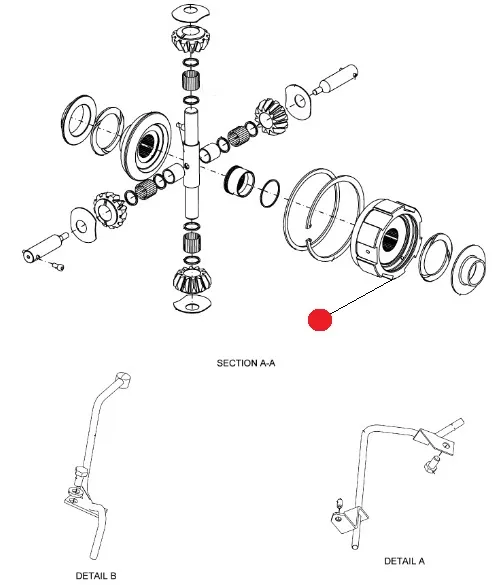 SECTION A-A

DETAIL B

DETAIL A