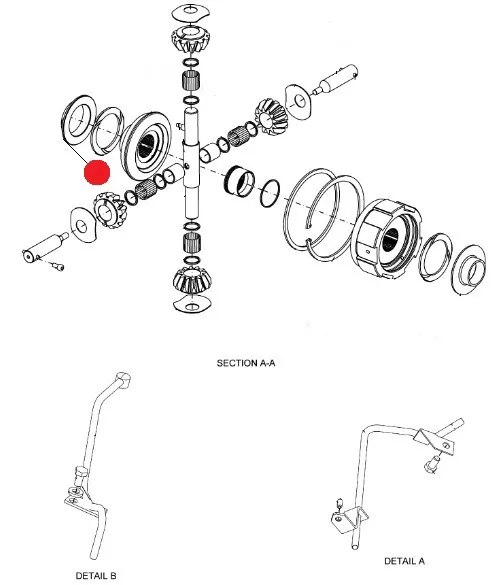 SECTION A-A

DETAIL B

DETAIL A