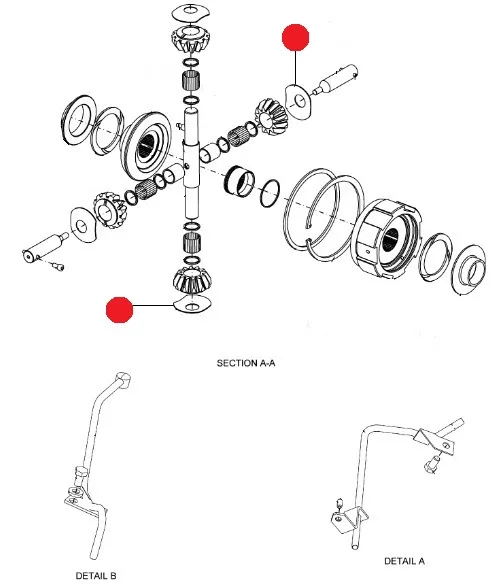 SECTION A-A

DETAIL B

DETAIL A