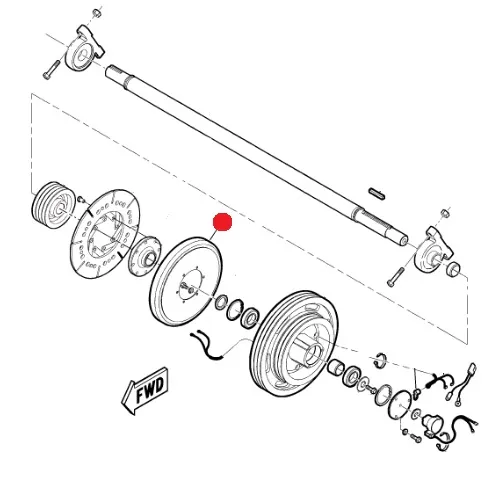 FWD