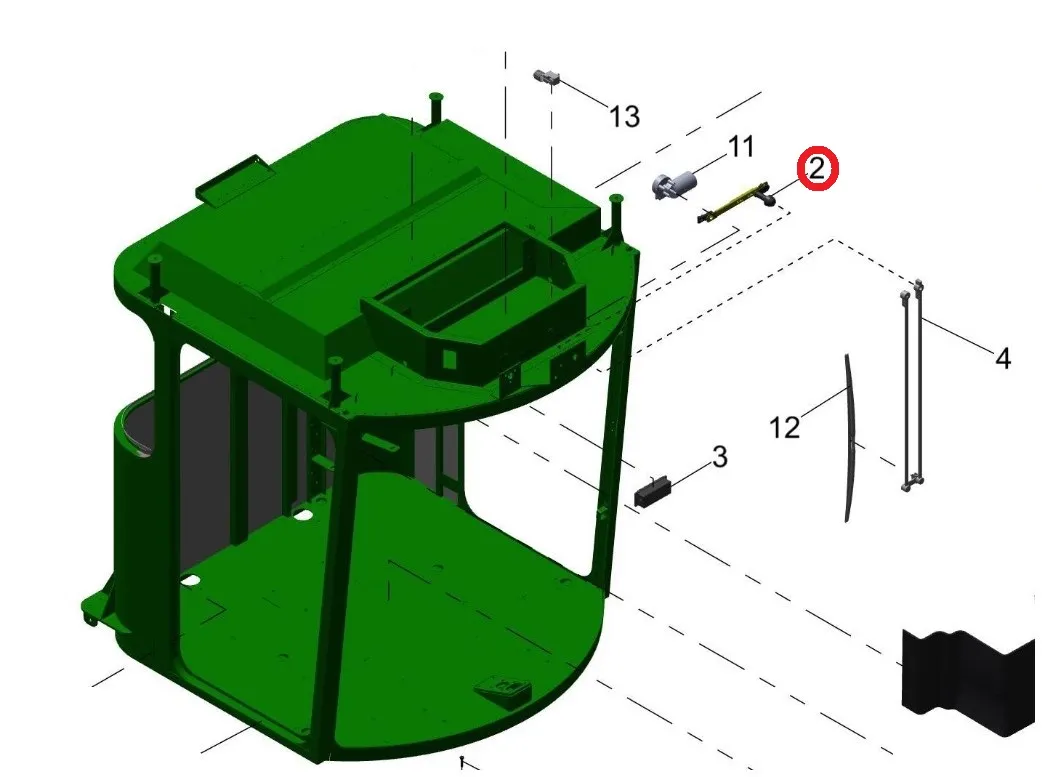 13
11
2
4
12
3