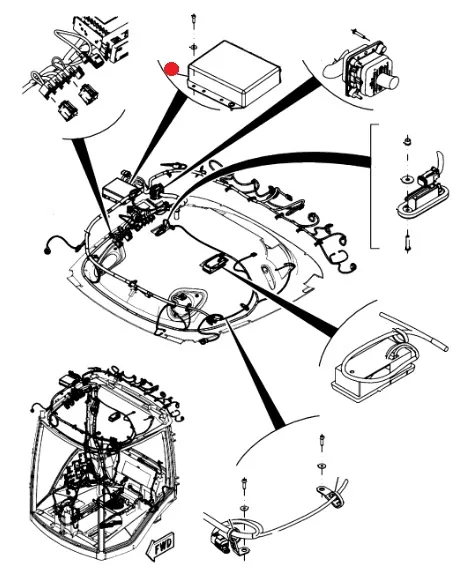 FWD