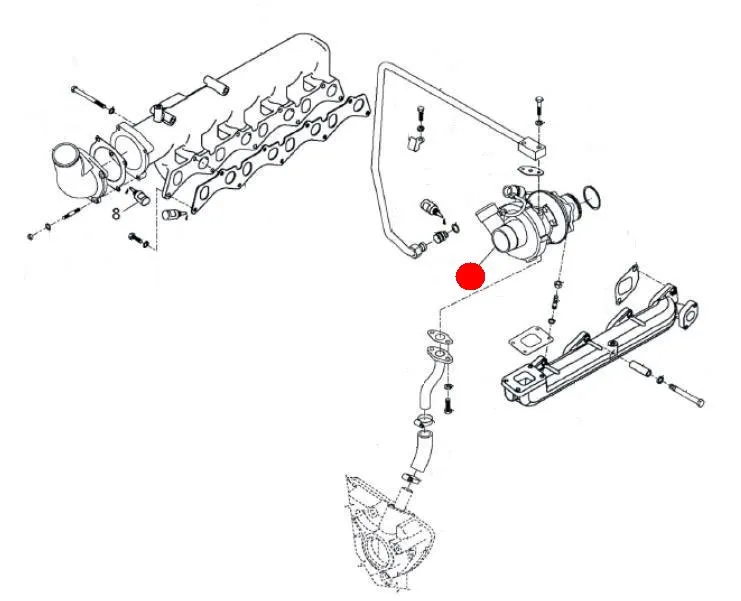 8