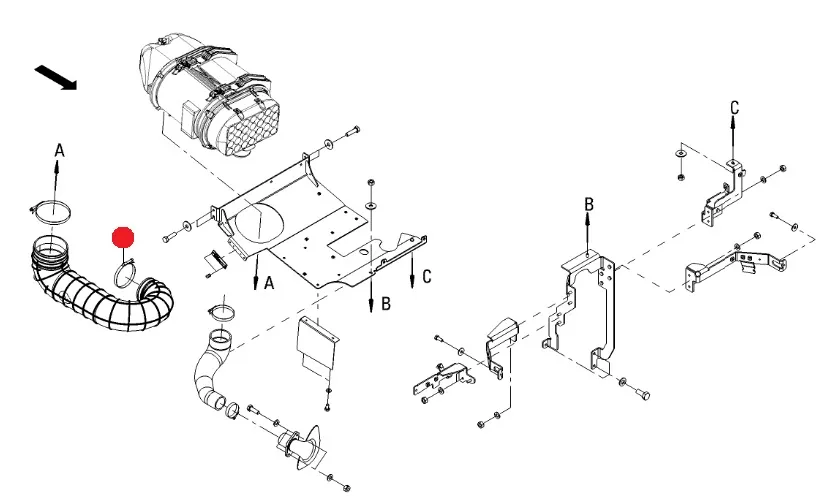 A
A
B
C
B
C