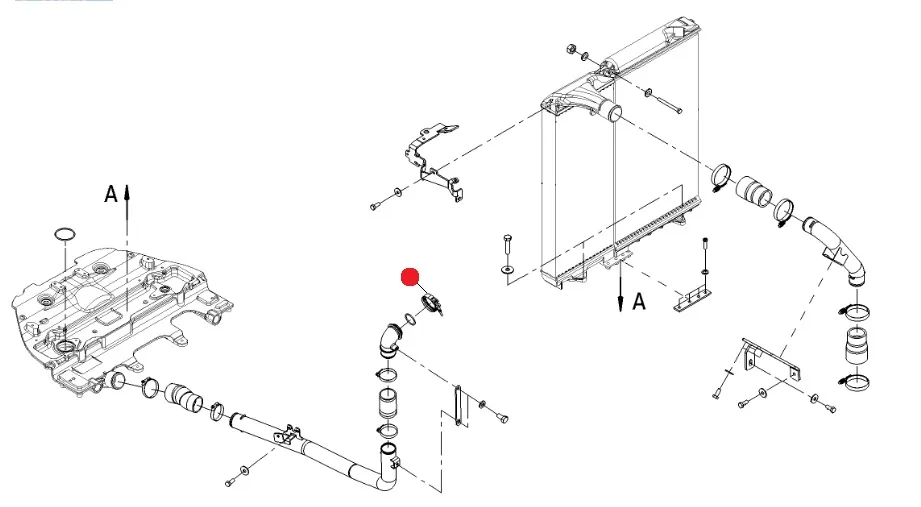 A

A