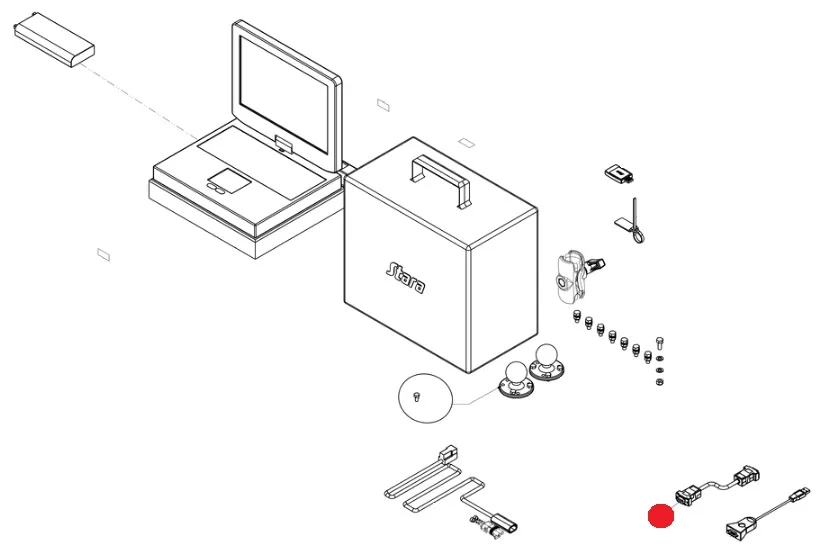 Stara