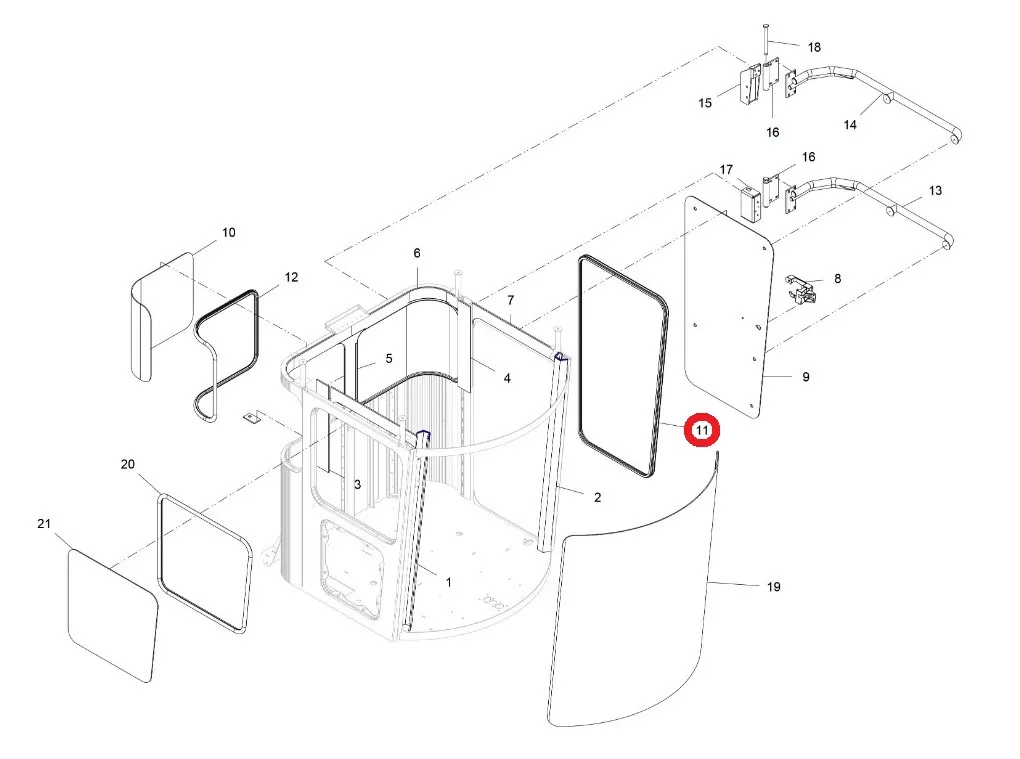 18
15
16
14
17
16
13
10
12
6
7
8
5
4
9
11
3
2
20
21
1
19