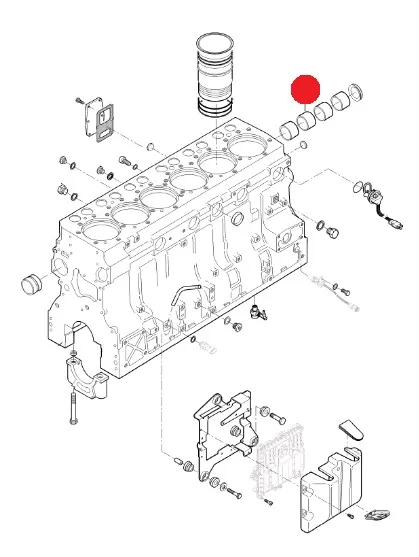 1