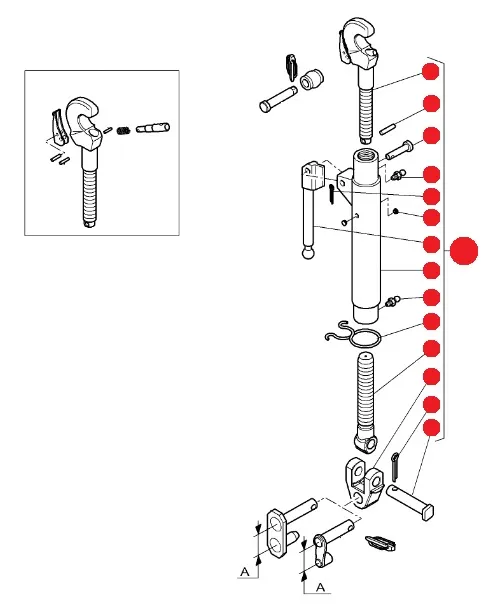 A

A