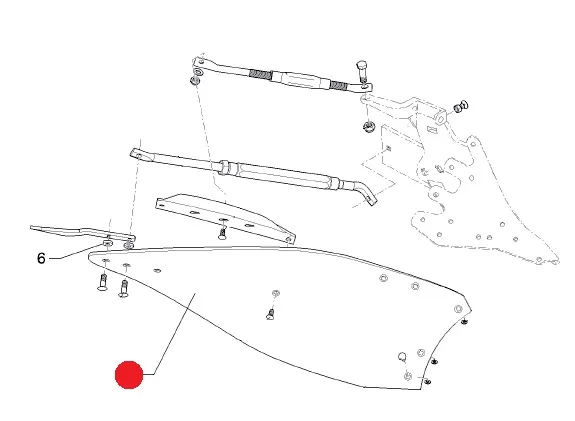 6