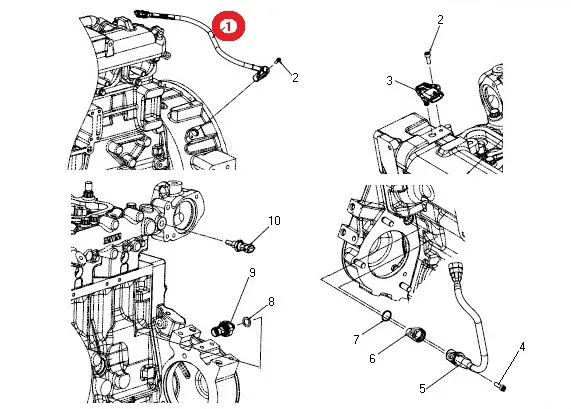 1
2
2
3
10
9
8
7
6
5
4