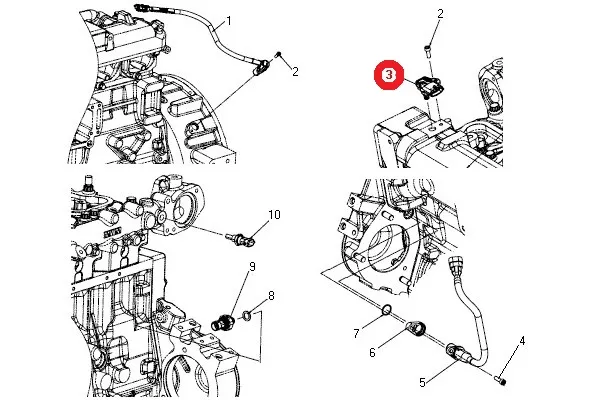 1
2
2
3
10
9
8
7
6
5
4