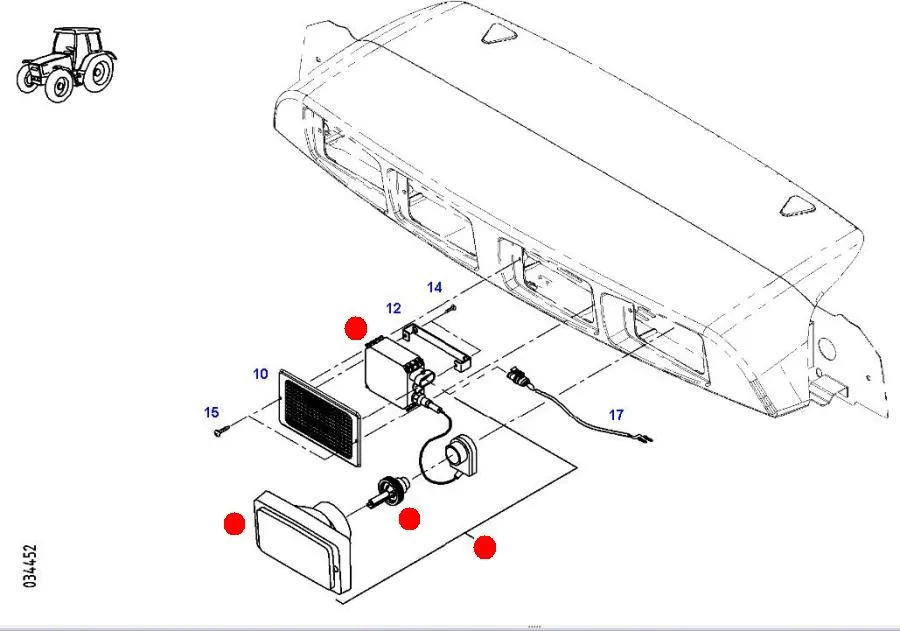 14
12
10
15
17
034452