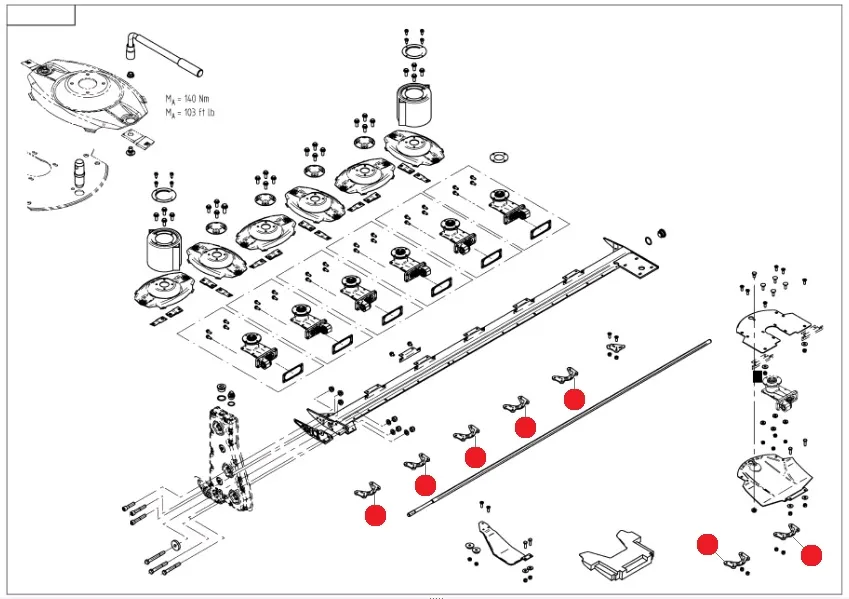 $M_A = 140$ Nm
$M_A = 103$ ft lb