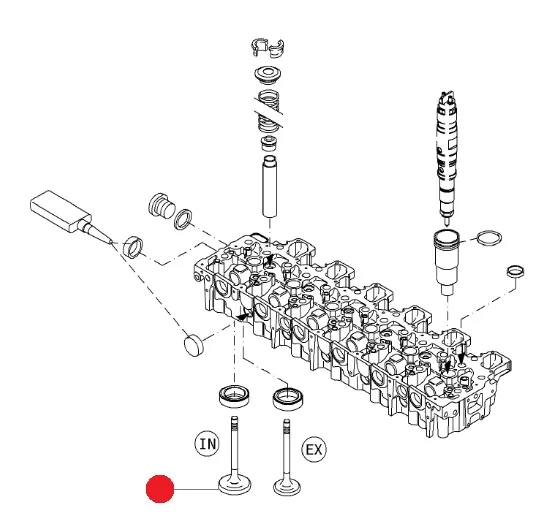 IN

EX