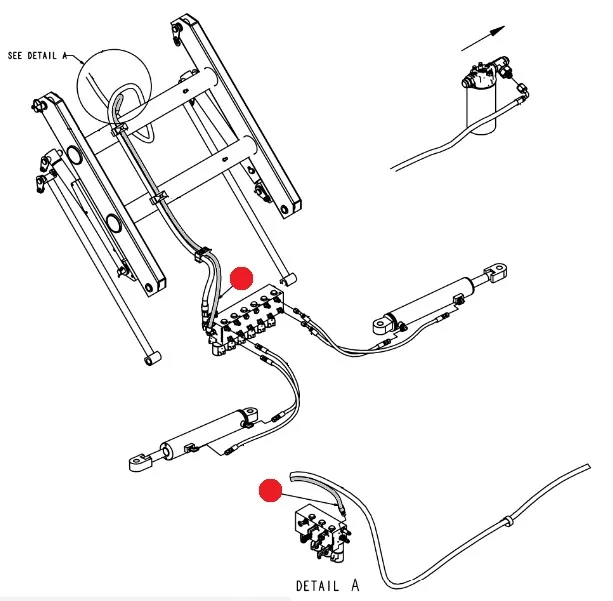 SEE DETAIL A

DETAIL A