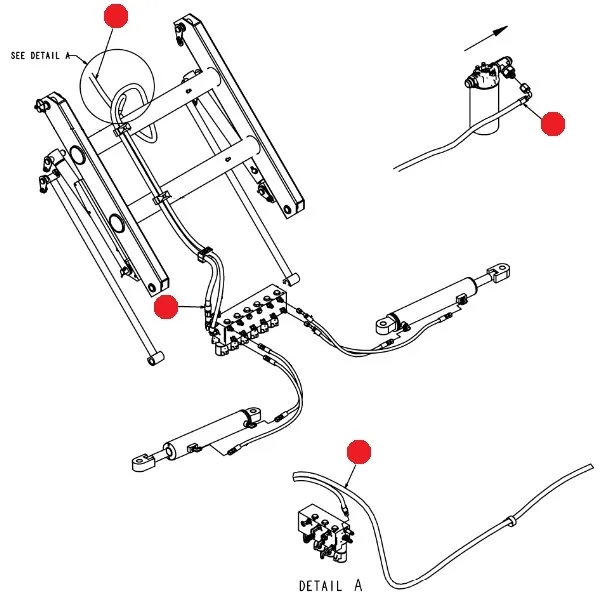 SEE DETAIL A

DETAIL A