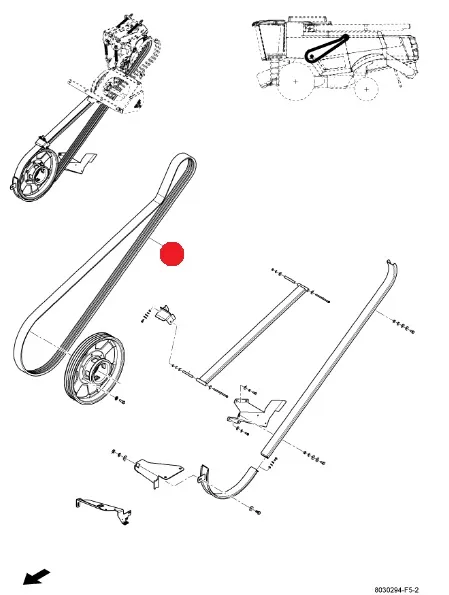 8030294-F5-2