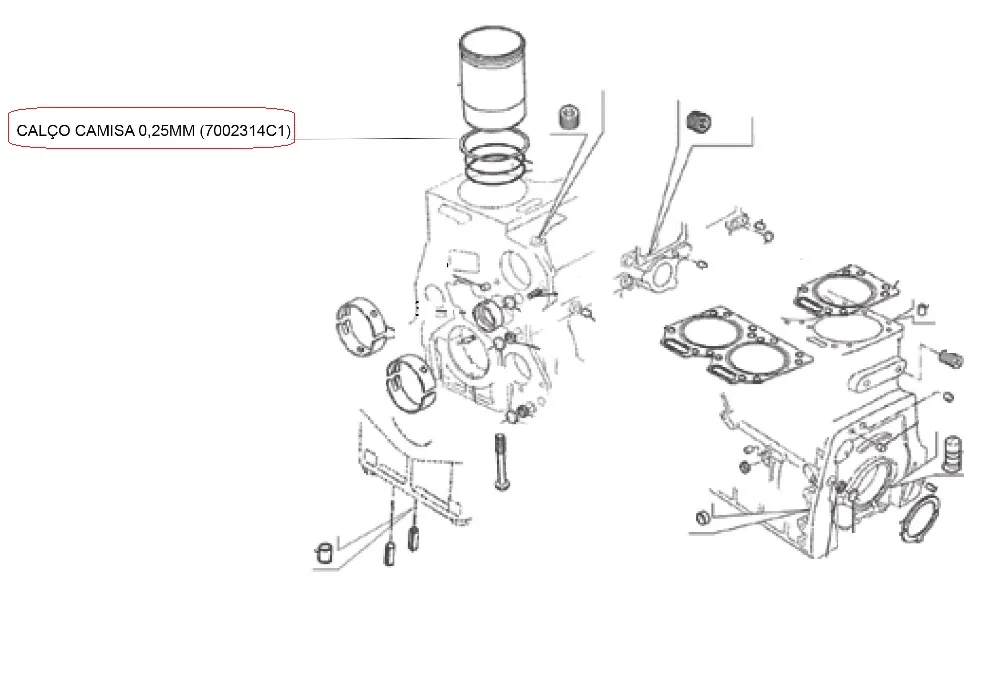 CALÇO CAMISA 0,25MM (7002314C1)