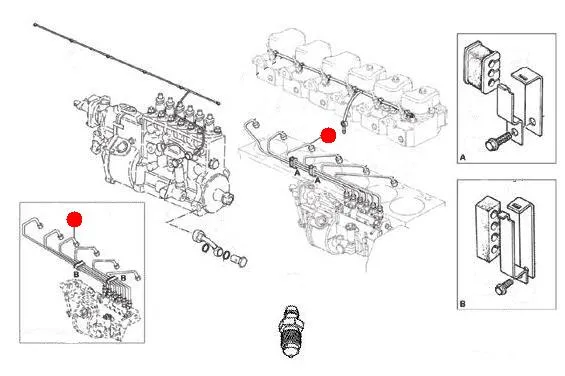 A
A
B
B
A
B