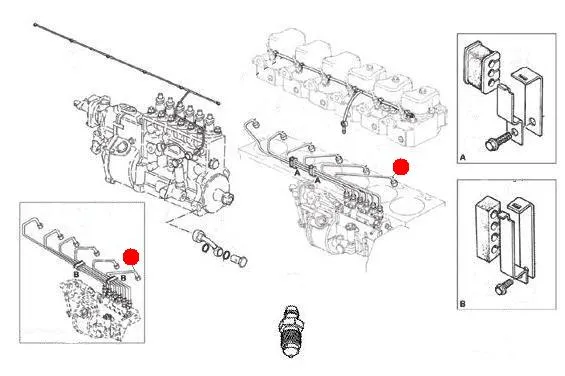 A
A
A
B
B
B