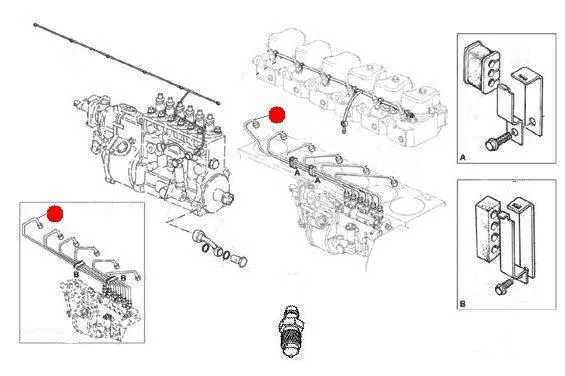 A
A
B
B
A
B