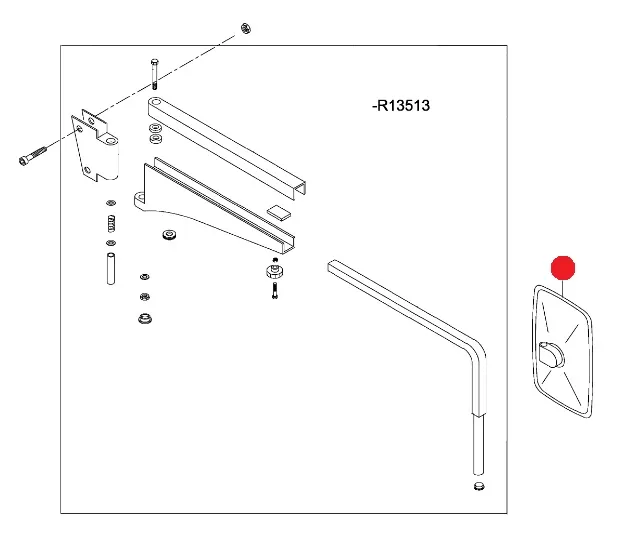 -R13513