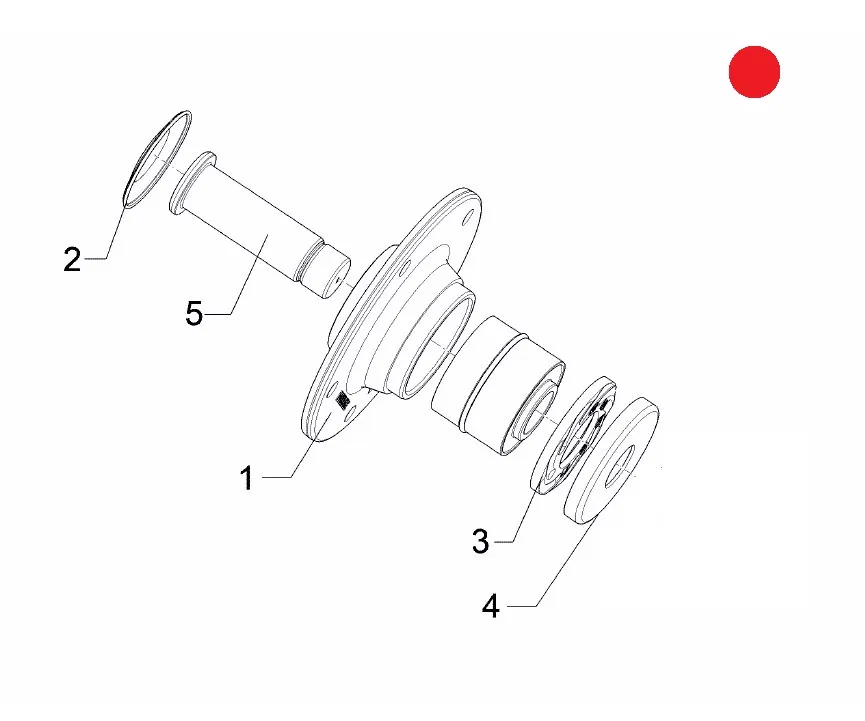 2
5
1
3
4