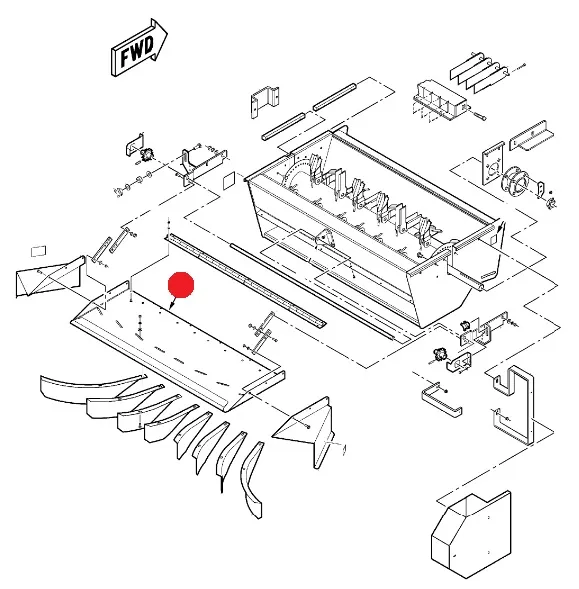 FWD