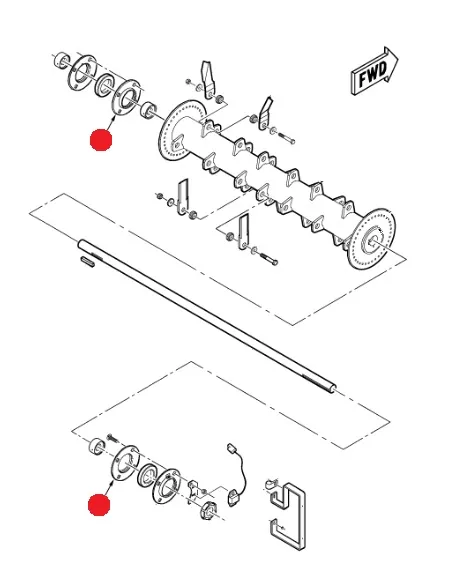 FWD