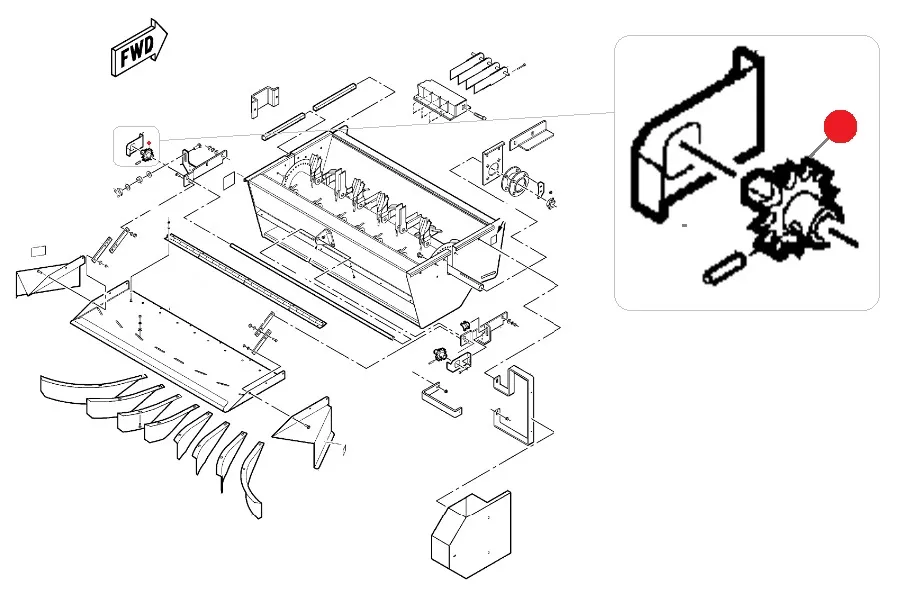 FWD