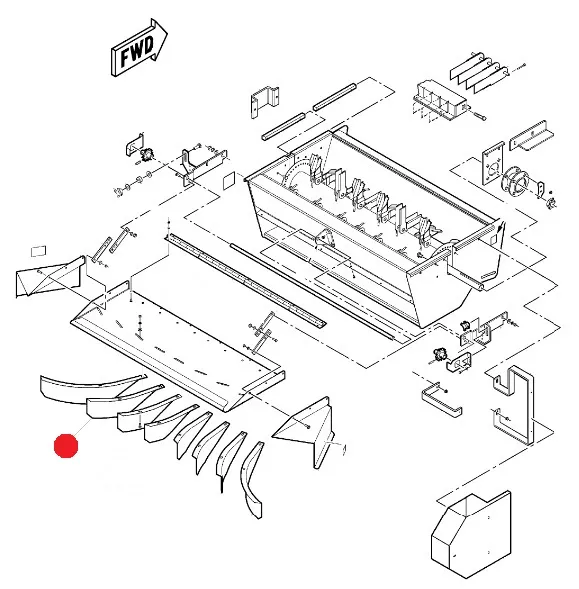 FWD