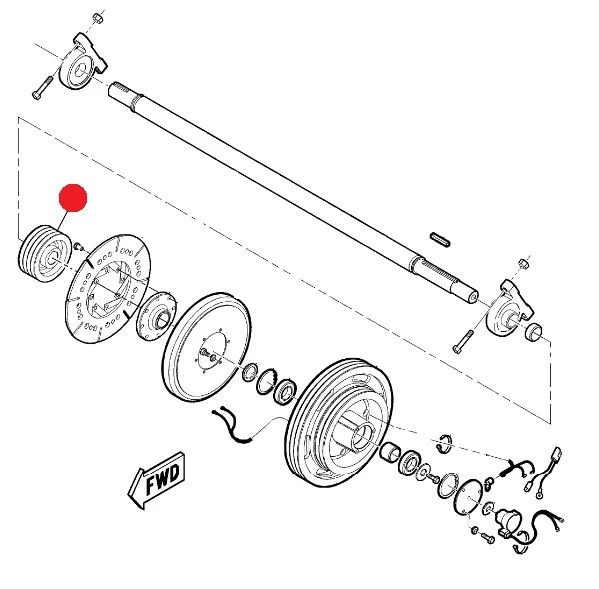 FWD