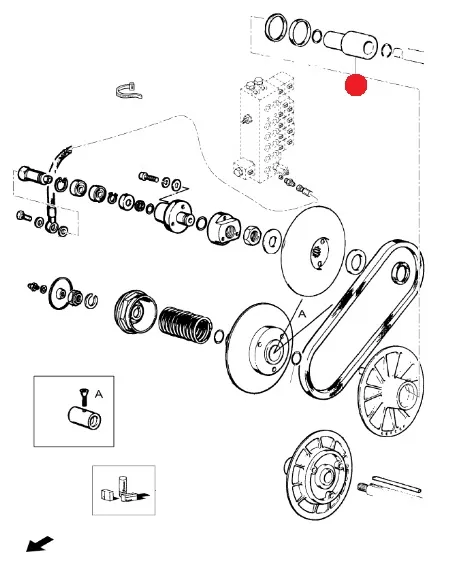 A

A