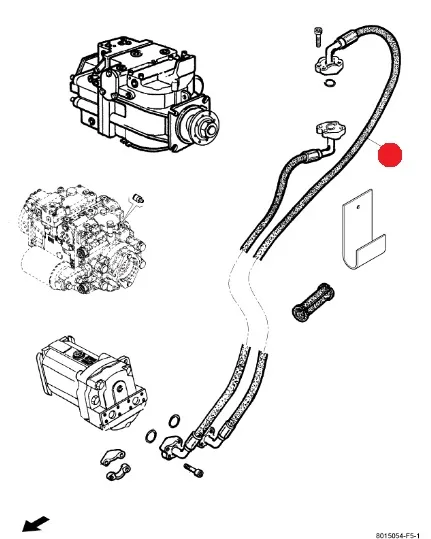 8015054-FS-1