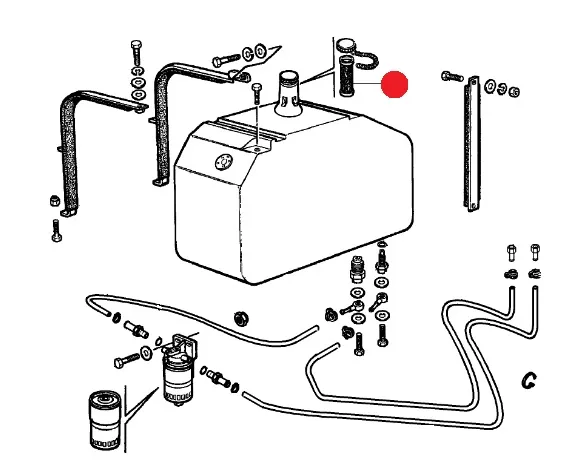 C