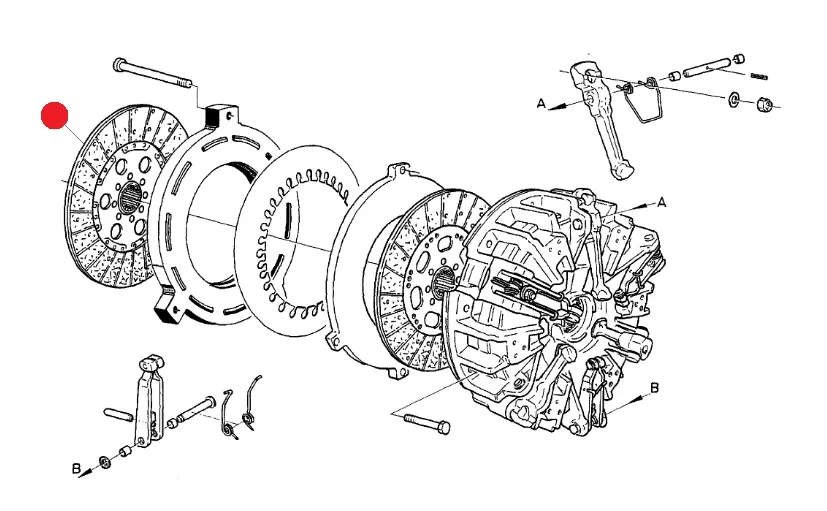 A
A
B
B