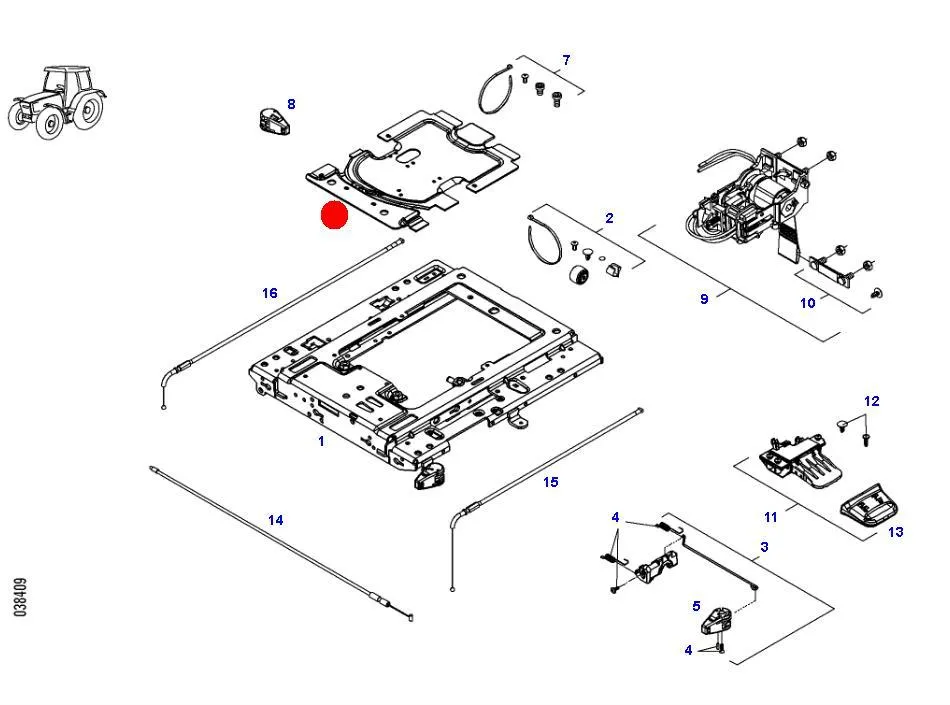 7
8
2
9
10
16
1
12
15
11
13
14
4
3
5
4
038409