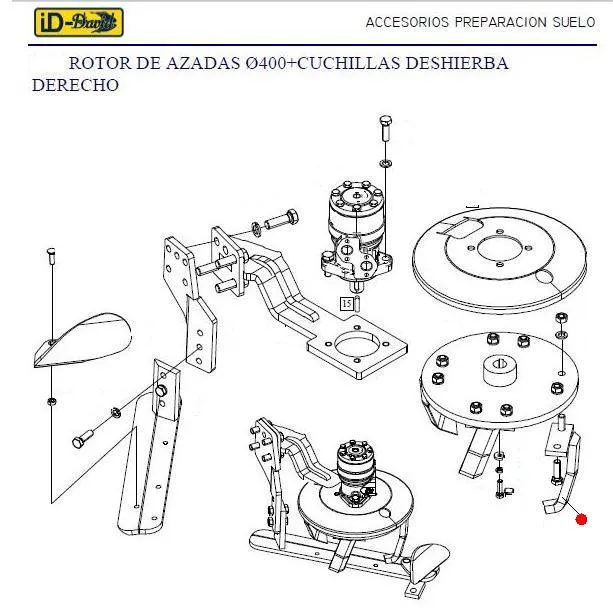 iD-David

ACCESORIOS PREPARACION SUELO

ROTOR DE AZADAS Ø400+CUCHILLAS DESHIERBA DERECHO

15