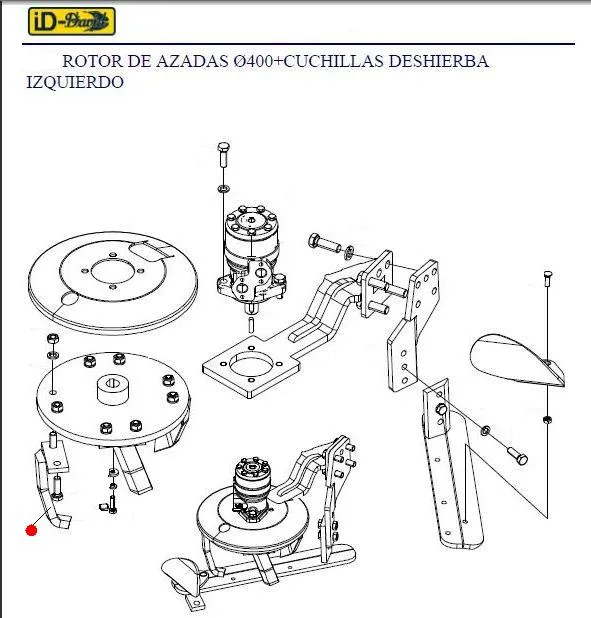 iD-David

ROTOR DE AZADAS Ø400+CUCHILLAS DESHIERBA IZQUIERDO