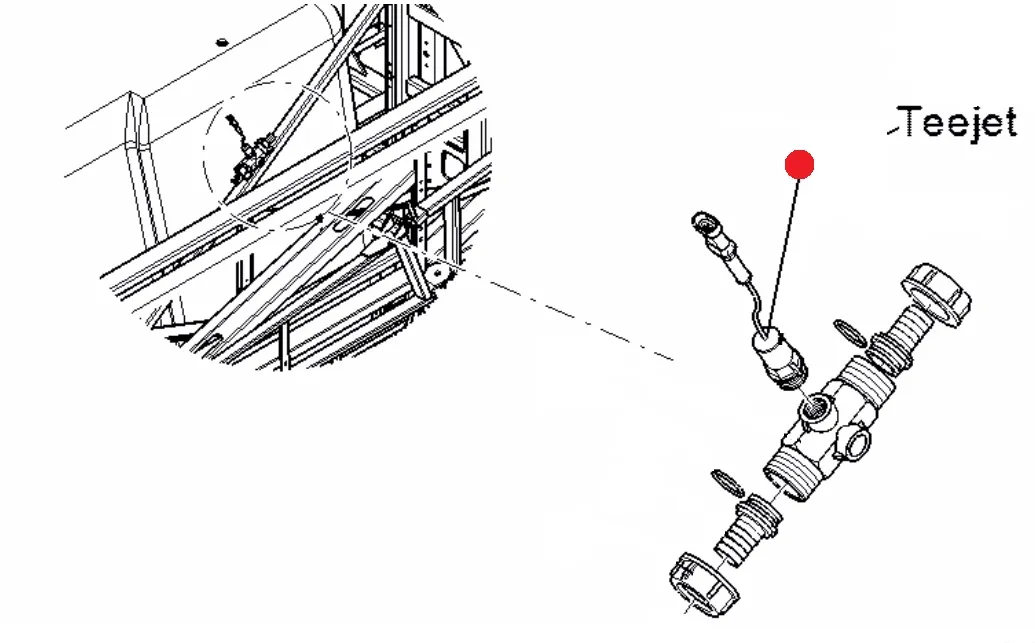 Teejet