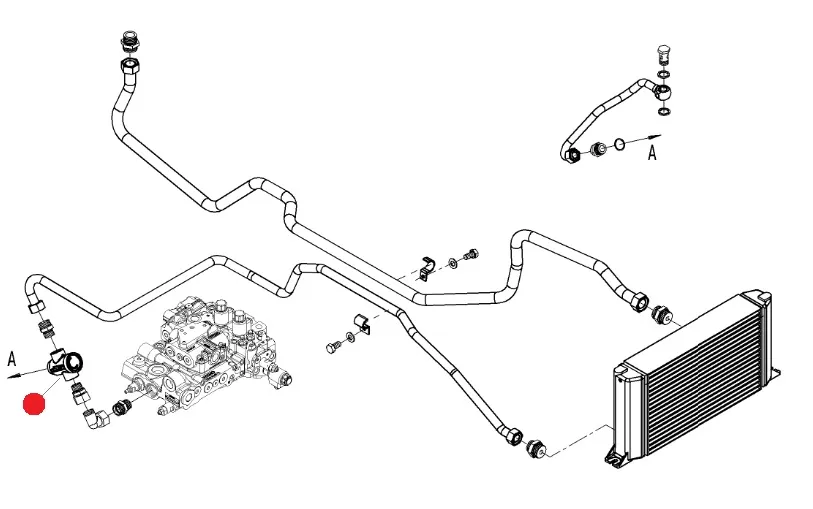 A

A