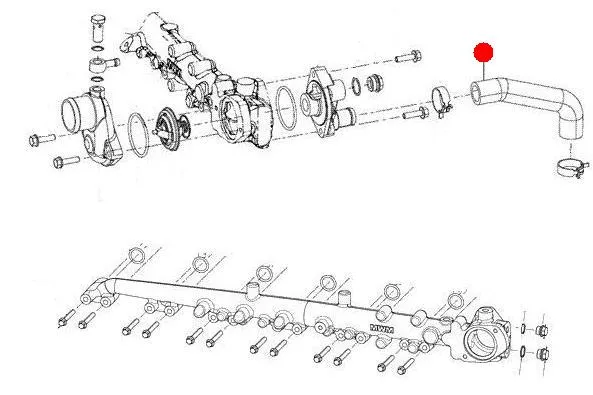 MWM