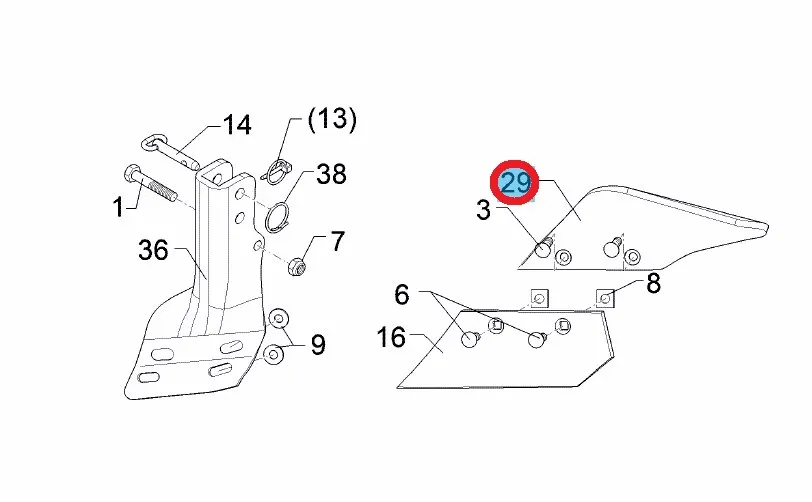 14
(13)
38
1
36
7
9
29
3
6
8
16